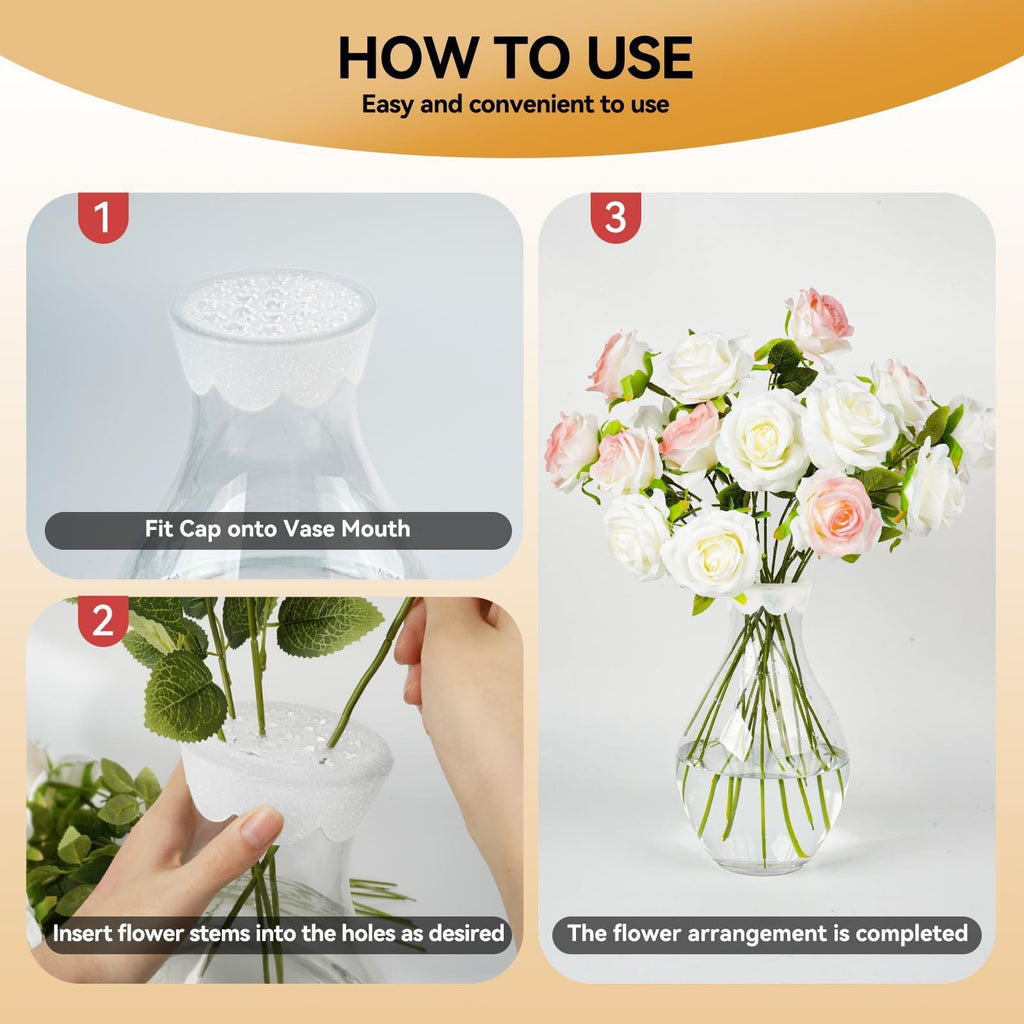 HOW TO USE
Easy and convenient to use

1
Fit Cap onto Vase Mouth

2
Insert flower stems into the holes as desired

3
The flower arrangement is completed