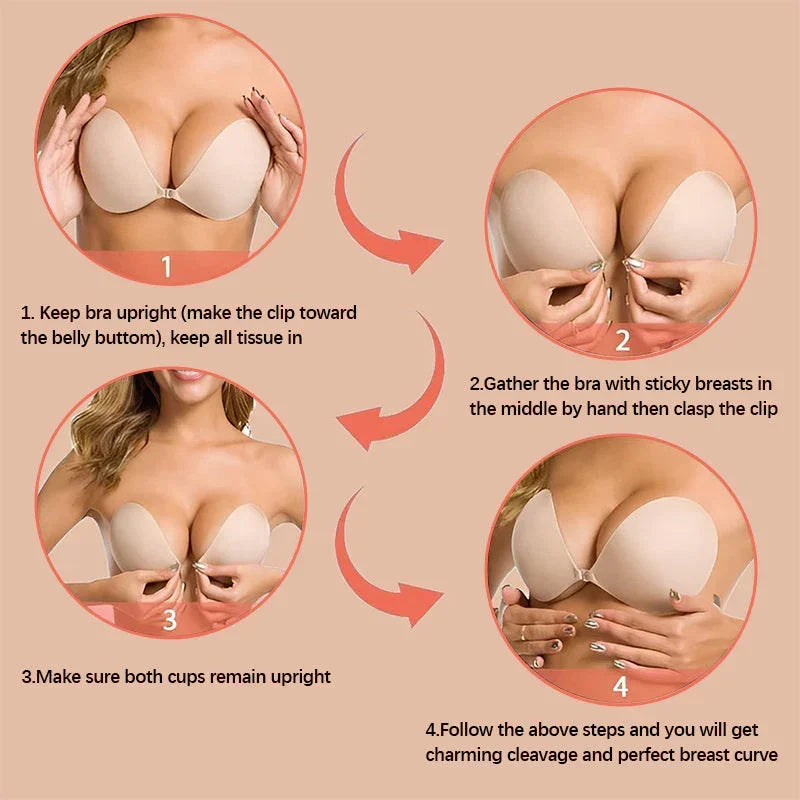 1

1. Keep bra upright (make the clip toward the belly buttom), keep all tissue in

2

2.Gather the bra with sticky breasts in the middle by hand then clasp the clip

3

3.Make sure both cups remain upright

4

4.Follow the above steps and you will get charming cleavage and perfect breast curve