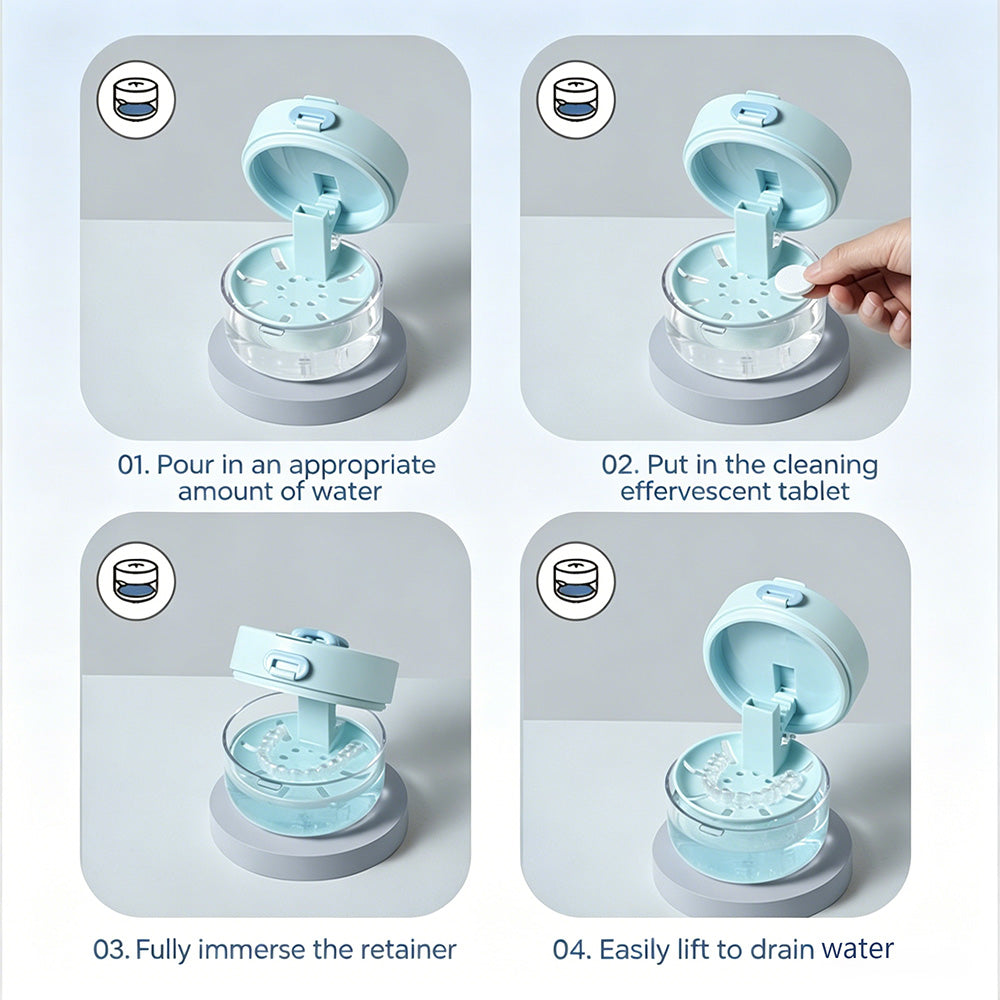 01. Pour in an appropriate amount of water

02. Put in the cleaning effervescent tablet

03. Fully immerse the retainer

04. Easily lift to drain water