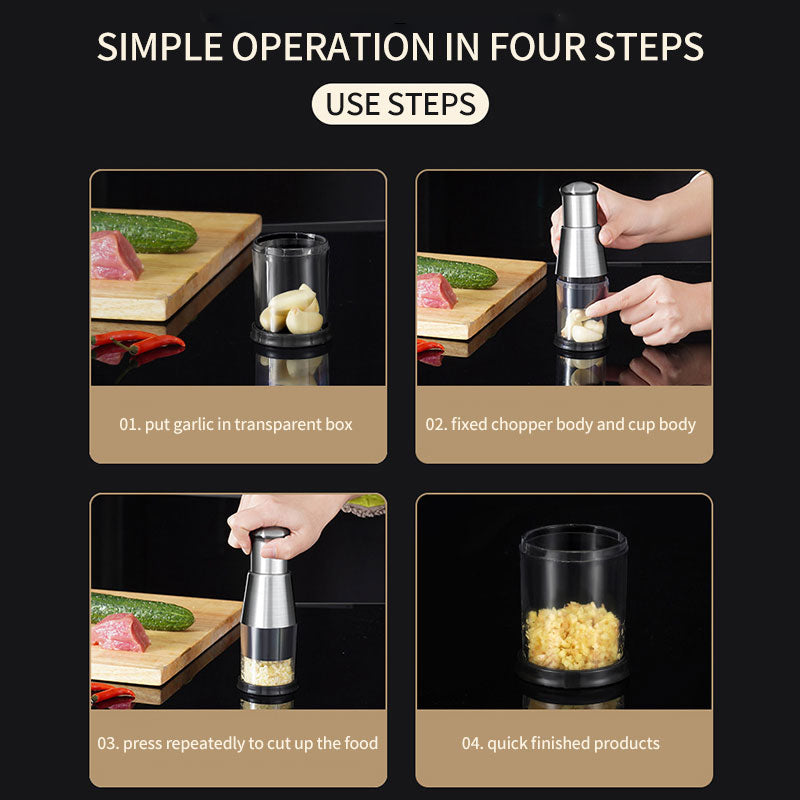 SIMPLE OPERATION IN FOUR STEPS

USE STEPS

01. put garlic in transparent box

02. fixed chopper body and cup body

03. press repeatedly to cut up the food

04. quick finished products