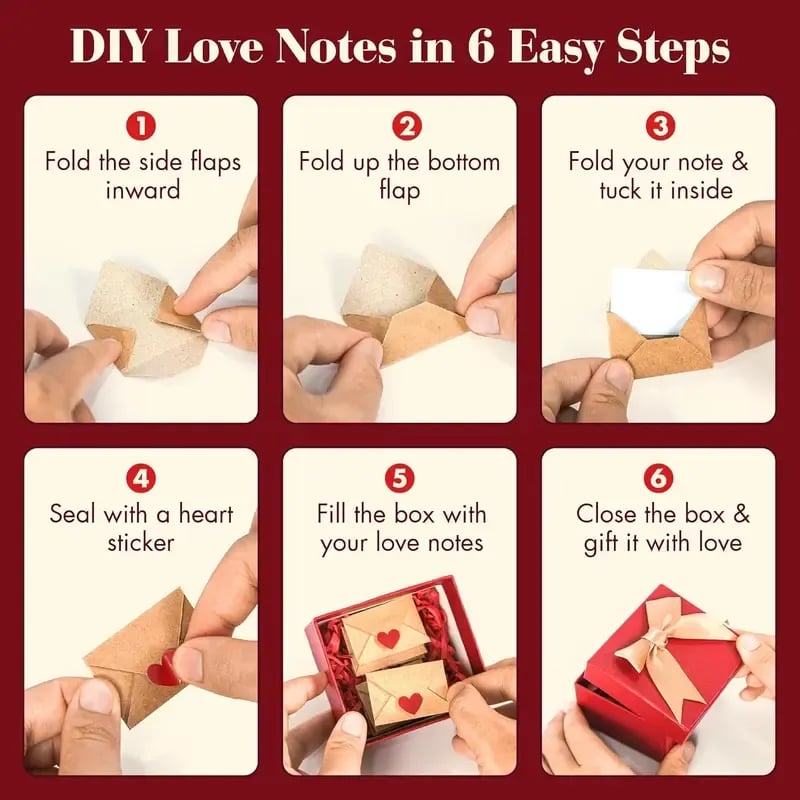 DIY Love Notes in 6 Easy Steps

1
Fold the side flaps inward

2
Fold up the bottom flap

3
Fold your note & tuck it inside

4
Seal with a heart sticker

5
Fill the box with your love notes

6
Close the box & gift it with love